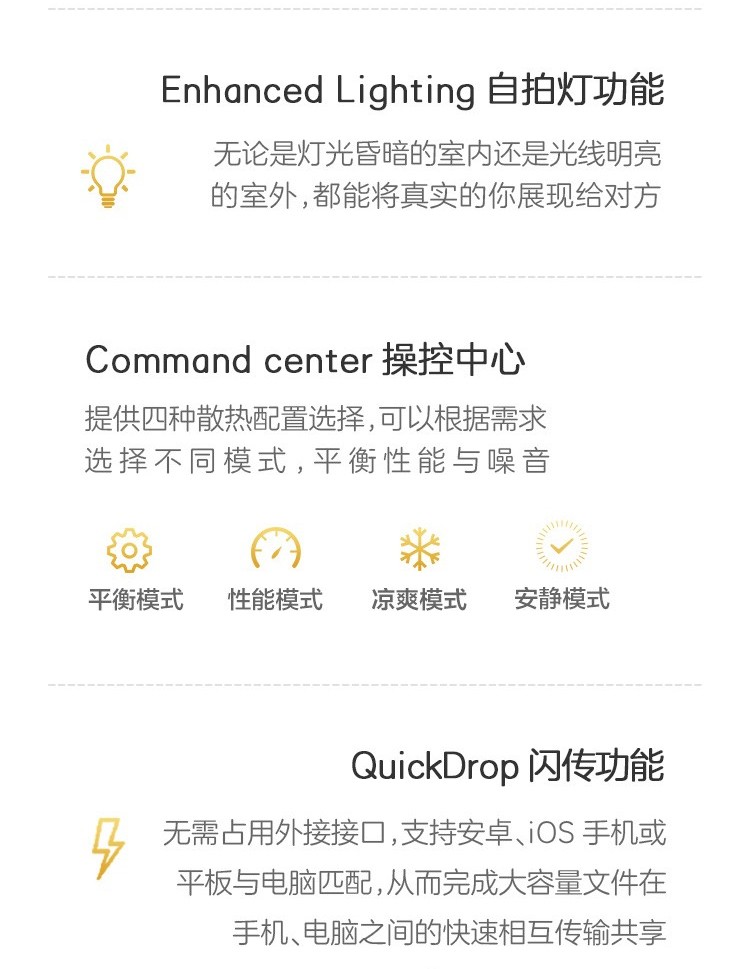 Enhanced Lighting 自拍灯功能

无论是灯光昏暗的室内还是光线明亮的室外,都能将真实的你展现给对方

Command center 操控中心

提供四种散热配置选择,可以根据需求选择不同模式,平衡性能与噪音

平衡模式 性能模式 凉爽模式 安静模式

QuickDrop 闪传功能

无需占用外接接口,支持安卓、iOS手机或平板与电脑匹配,从而完成大容量文件在手机、电脑之间的快速相互传输共享