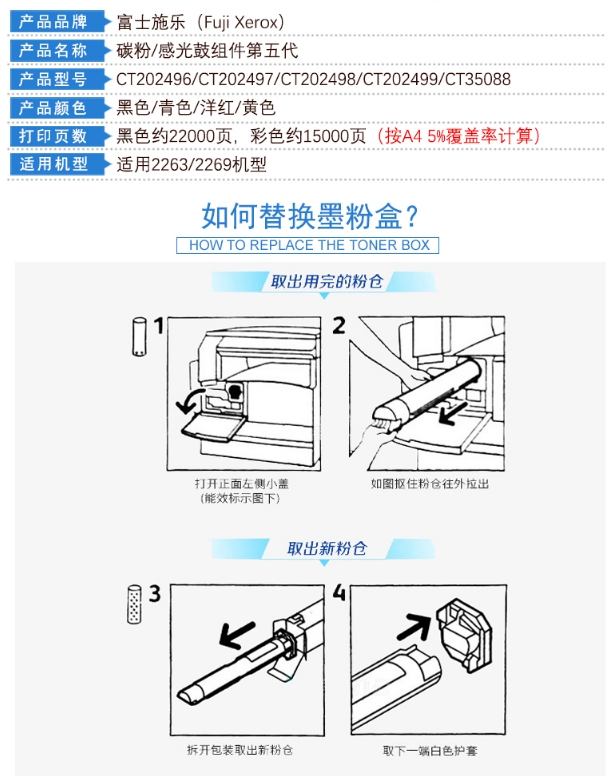 | 产品品牌 | 富士施乐（Fuji Xerox） |
|---|---|
| 产品名称 | 碳粉/感光鼓组件第五代 |
| 产品型号 | CT202496/CT202497/CT202498/CT202499/CT35088 |
| 产品颜色 | 黑色/青色/洋红/黄色 |
| 打印页数 | 黑色约22000页，彩色约15000页（按A4 5%覆盖率计算） |
| 适用机型 | 适用2263/2269机型 |

如何替换墨粉盒？

HOW TO REPLACE THE TONER BOX

取出用完的粉仓

1

打开正面左侧小盖
（能效标示图下）

2

如图抠住粉仓往外拉出

取出新粉仓

3

拆开包装取出新粉仓

4

取下一端白色护套