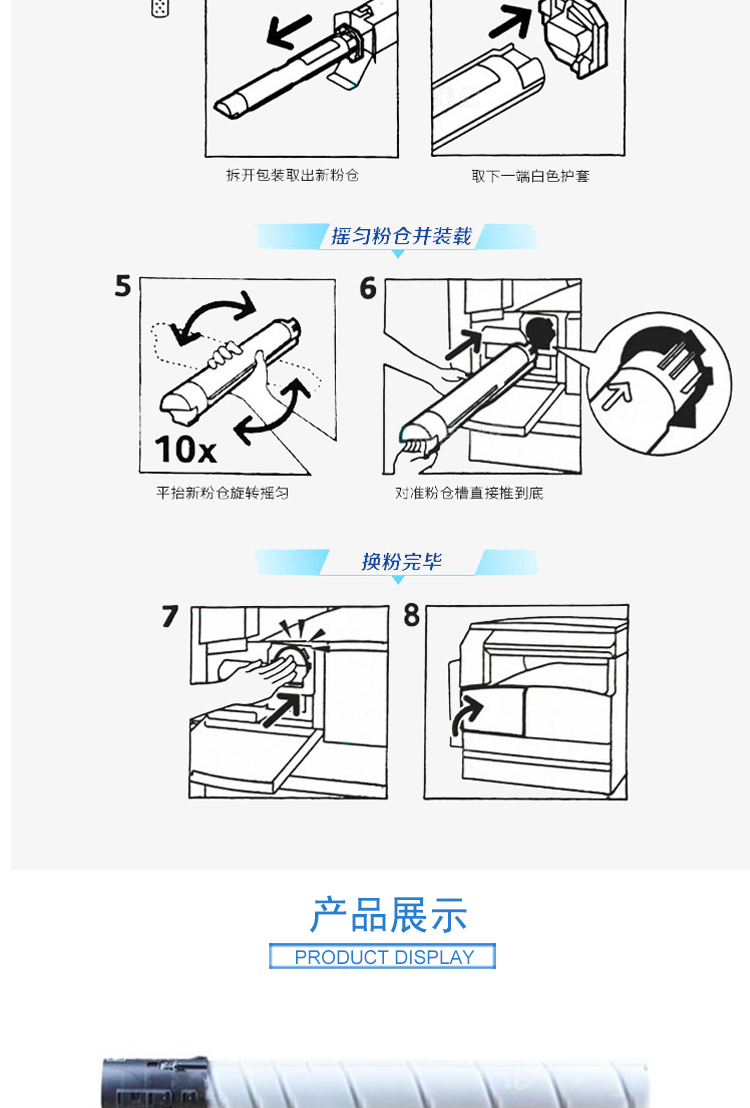 拆开包装取出新粉仓

取下一端白色护套

摇匀粉仓并装载

5

10x

平抬新粉仓旋转摇匀

6

对准粉仓槽直接推到底

换粉完毕

7

8

产品展示

PRODUCT DISPLAY