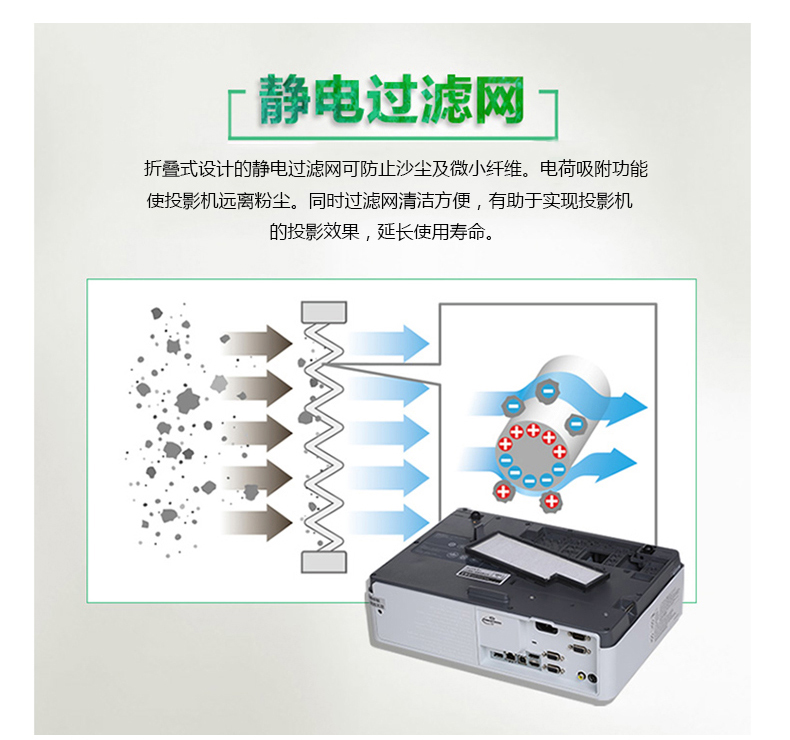 静电过滤网

折叠式设计的静电过滤网可防止沙尘及微小纤维。电荷吸附功能使投影机远离粉尘。同时过滤网清洁方便，有助于实现投影机的投影效果，延长使用寿命。